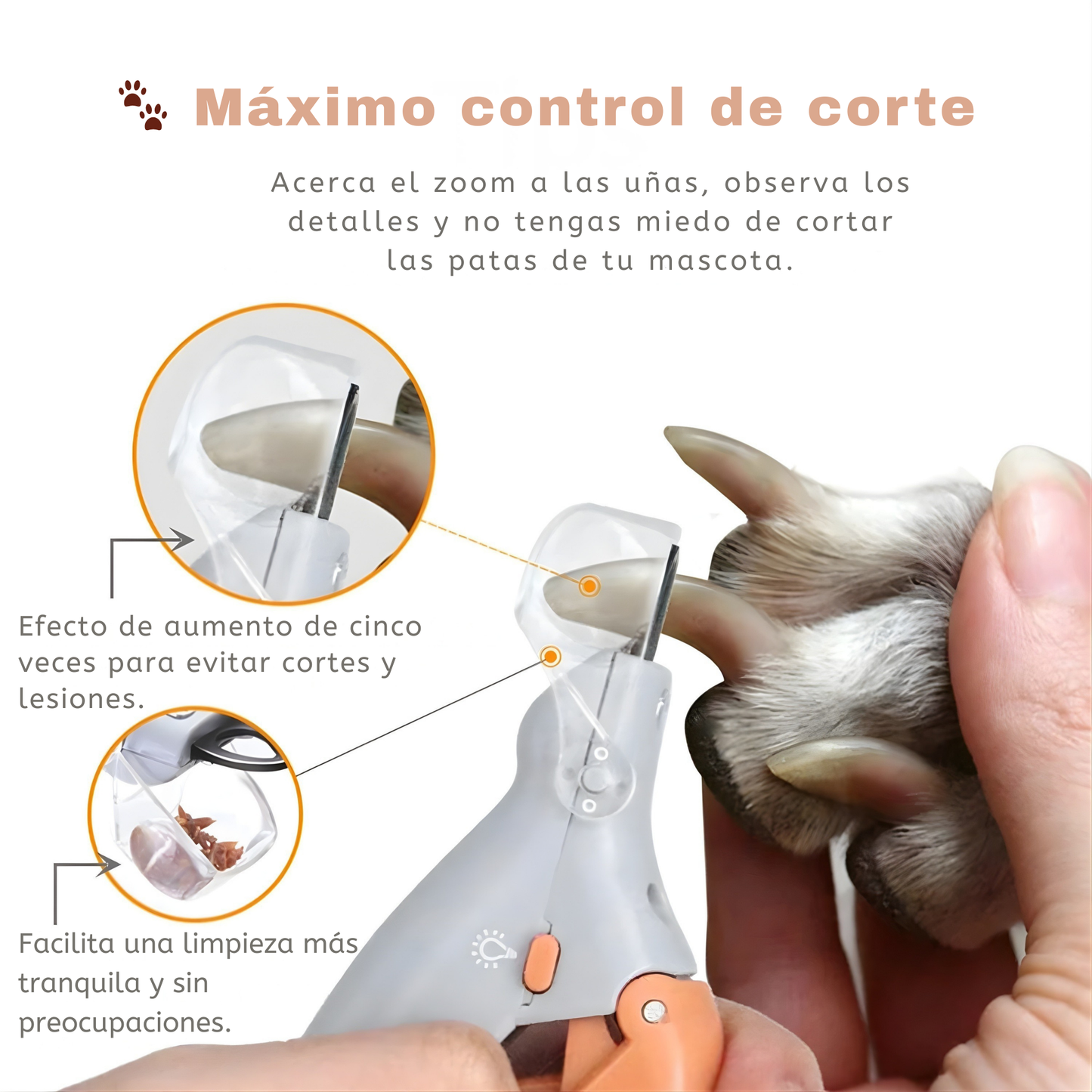 Máximo control de corte

Acerca el zoom a las uñas, observa los detalles y no tengas miedo de cortar las patas de tu mascota.

Efecto de aumento de cinco veces para evitar cortes y lesiones.

Facilita una limpieza más tranquila y sin preocupaciones.